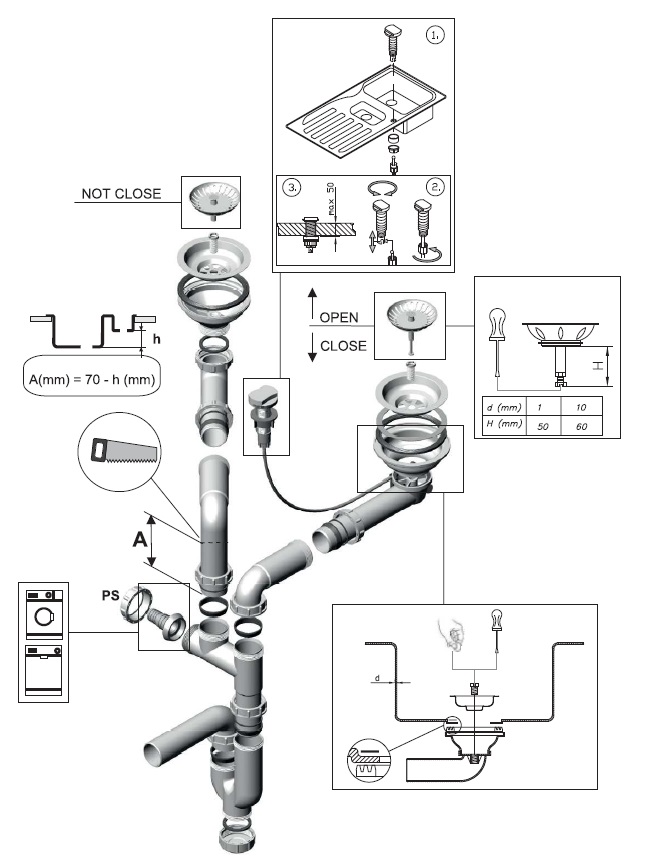 1.

3.

max 50

2.

NOT CLOSE

OPEN

CLOSE

h

A(mm) = 70 - h (mm)

H

| d (mm) | 1 | 10 |
|---|---|---|
| H (mm) | 50 | 60 |

A

PS

d